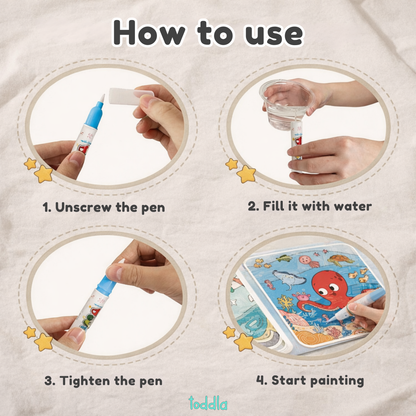 How to use

1. Unscrew the pen

2. Fill it with water

3. Tighten the pen

4. Start painting

toddla